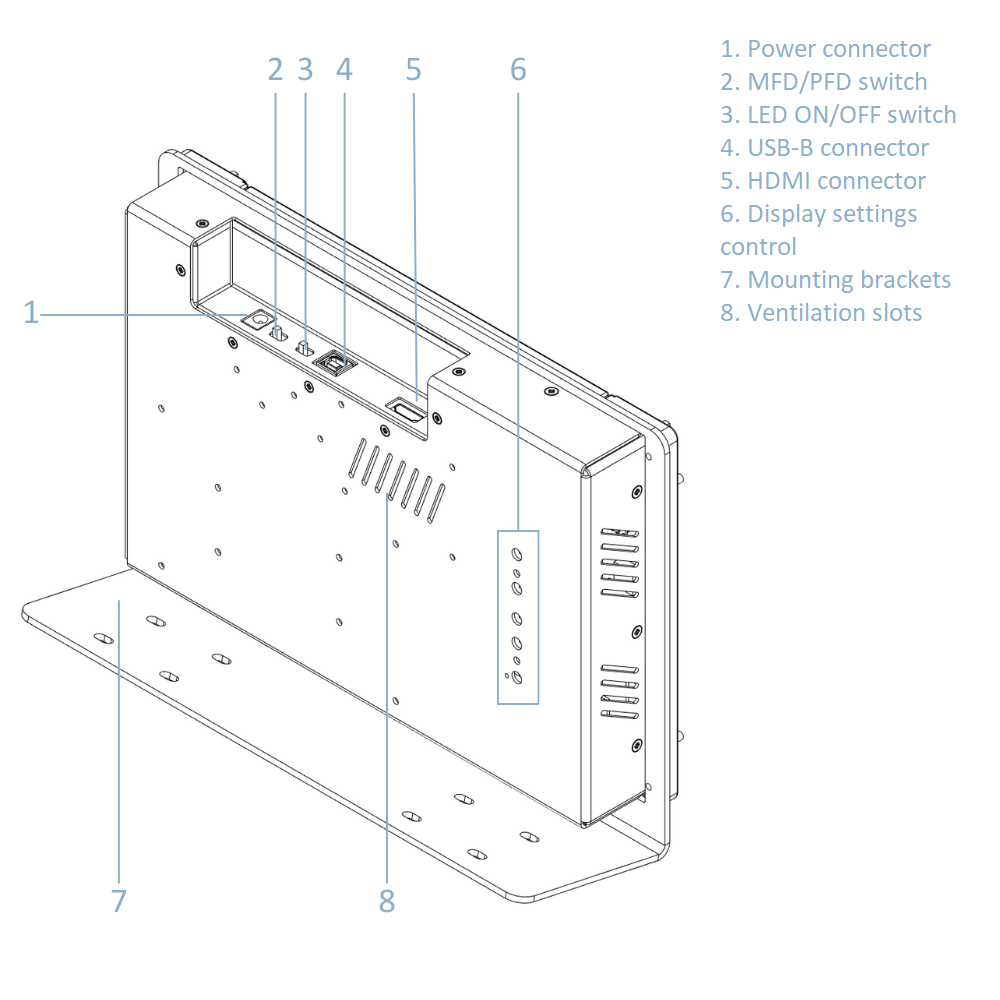 2 3 4 5 6

1

7

8

1. Power connector
2. MFD/PFD switch
3. LED ON/OFF switch
4. USB-B connector
5. HDMI connector
6. Display settings control
7. Mounting brackets
8. Ventilation slots